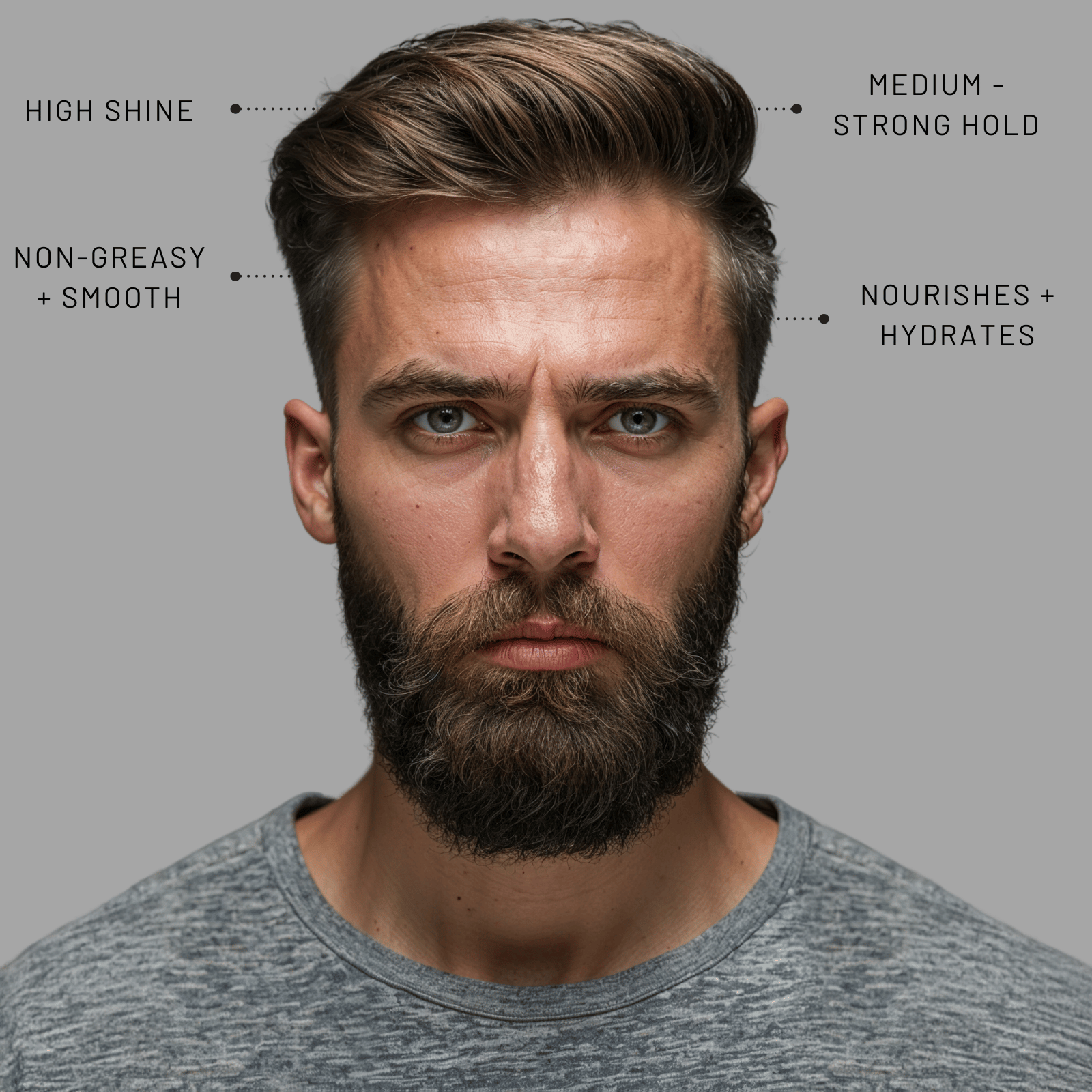 HIGH SHINE

MEDIUM - STRONG HOLD

NON-GREASY + SMOOTH

NOURISHES + HYDRATES