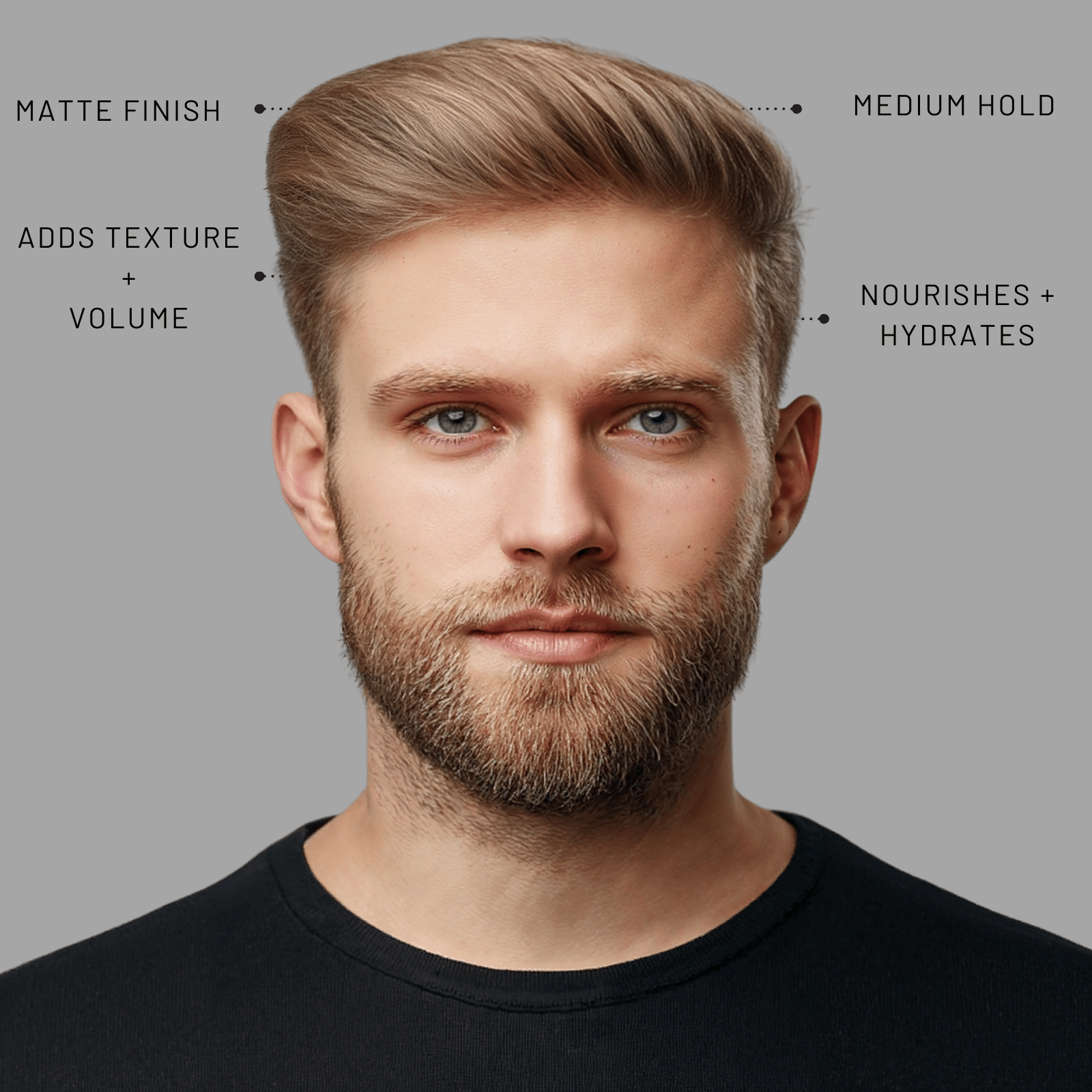 MATTE FINISH

MEDIUM HOLD

ADDS TEXTURE
+
VOLUME

NOURISHES +
HYDRATES